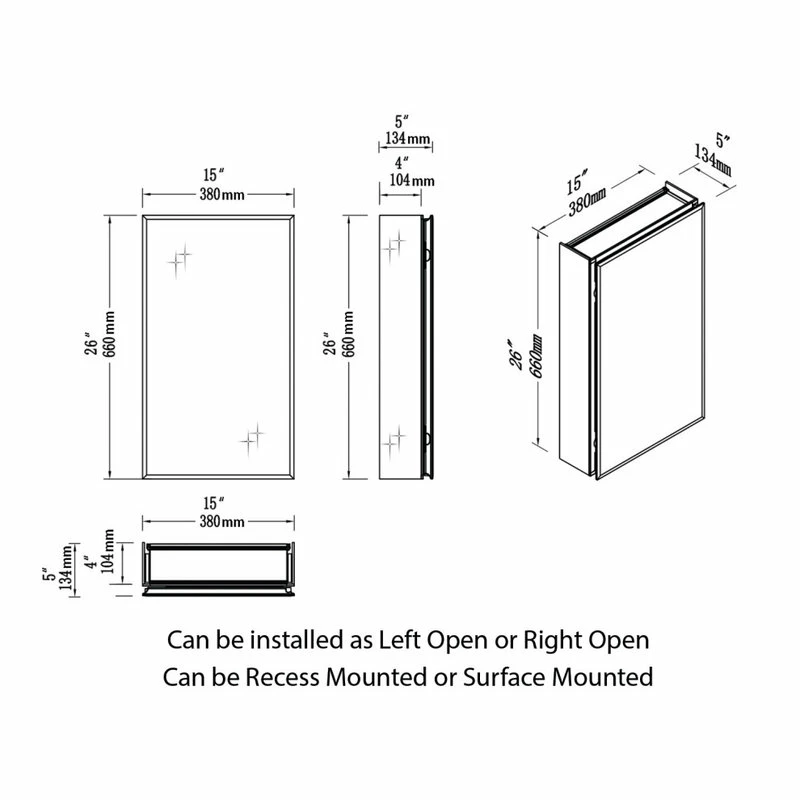 15″
380mm

26″
660mm

5″
134mm

4″
104mm

26″
660mm

15″
380mm

5″
134mm

26″
660mm

15″
380mm

5″
134mm

4″
104mm

Can be installed as Left Open or Right Open
Can be Recess Mounted or Surface Mounted