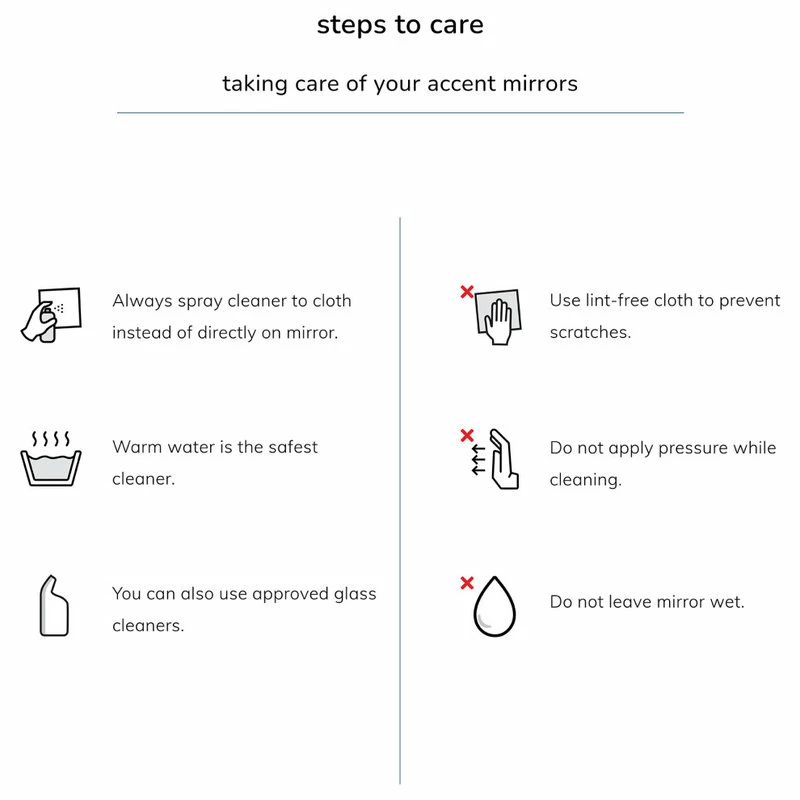 steps to care

taking care of your accent mirrors

Always spray cleaner to cloth instead of directly on mirror.

Warm water is the safest cleaner.

You can also use approved glass cleaners.

Use lint-free cloth to prevent scratches.

Do not apply pressure while cleaning.

Do not leave mirror wet.