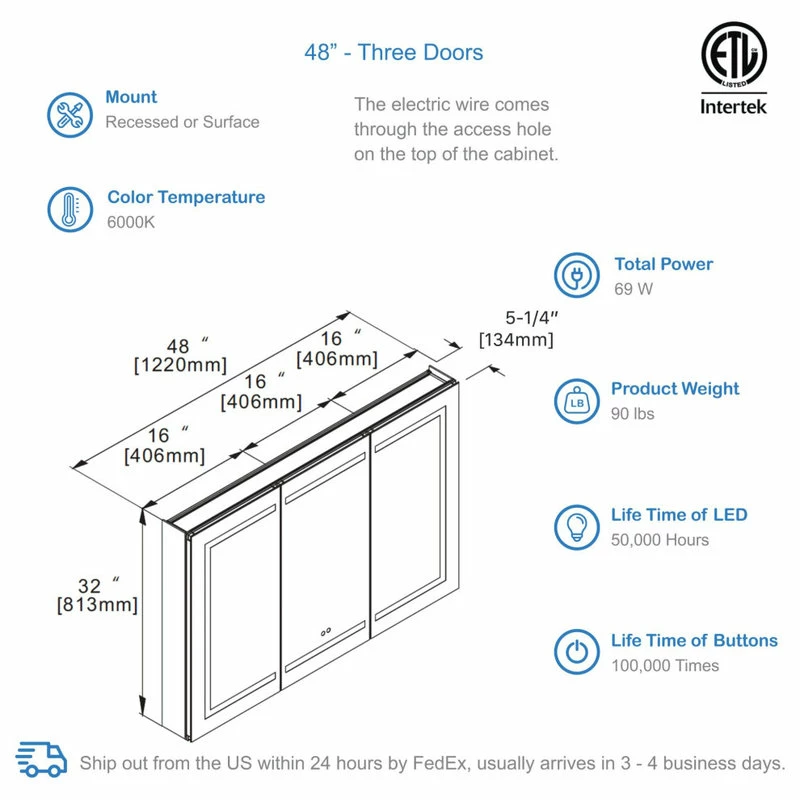 48” - Three Doors

ETL LISTED

Intertek

Mount
Recessed or Surface

The electric wire comes through the access hole on the top of the cabinet.

Color Temperature
6000K

Total Power
69 W

48 “
[1220mm]

16 “
[406mm]

16 “
[406mm]

16 “
[406mm]

5-1/4″
[134mm]

32 “
[813mm]

LB

Product Weight
90 lbs

Life Time of LED
50,000 Hours

Life Time of Buttons
100,000 Times

Ship out from the US within 24 hours by FedEx, usually arrives in 3 - 4 business days.